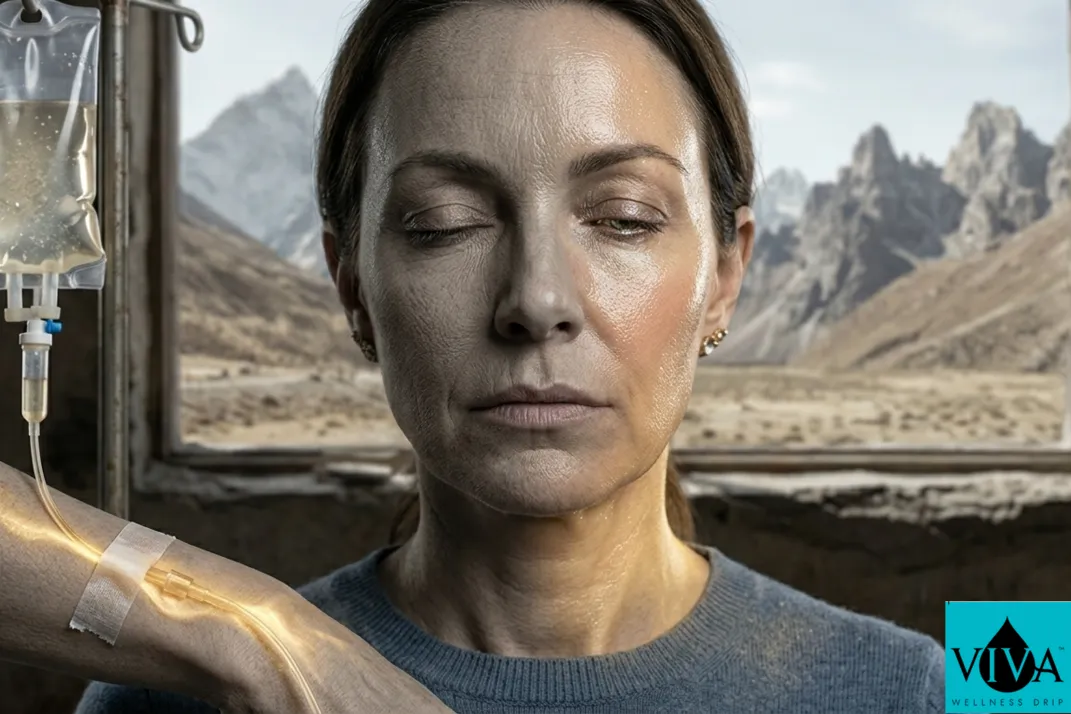 VIVA™
WELLNESS DRIP