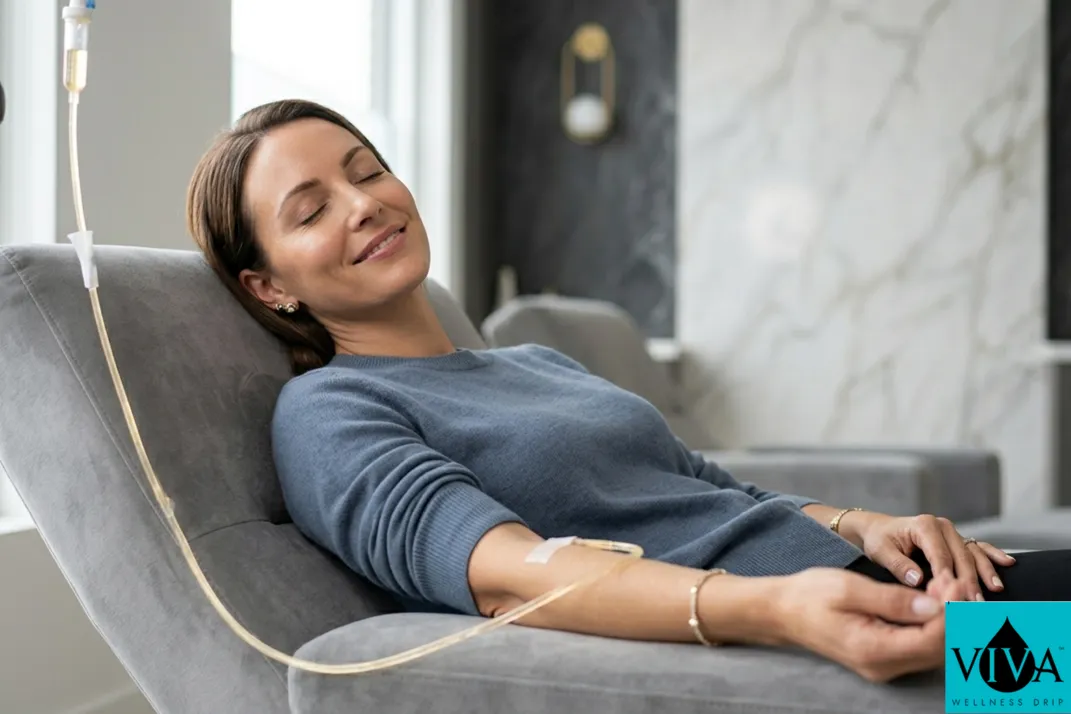 VIVA
WELLNESS DRIP