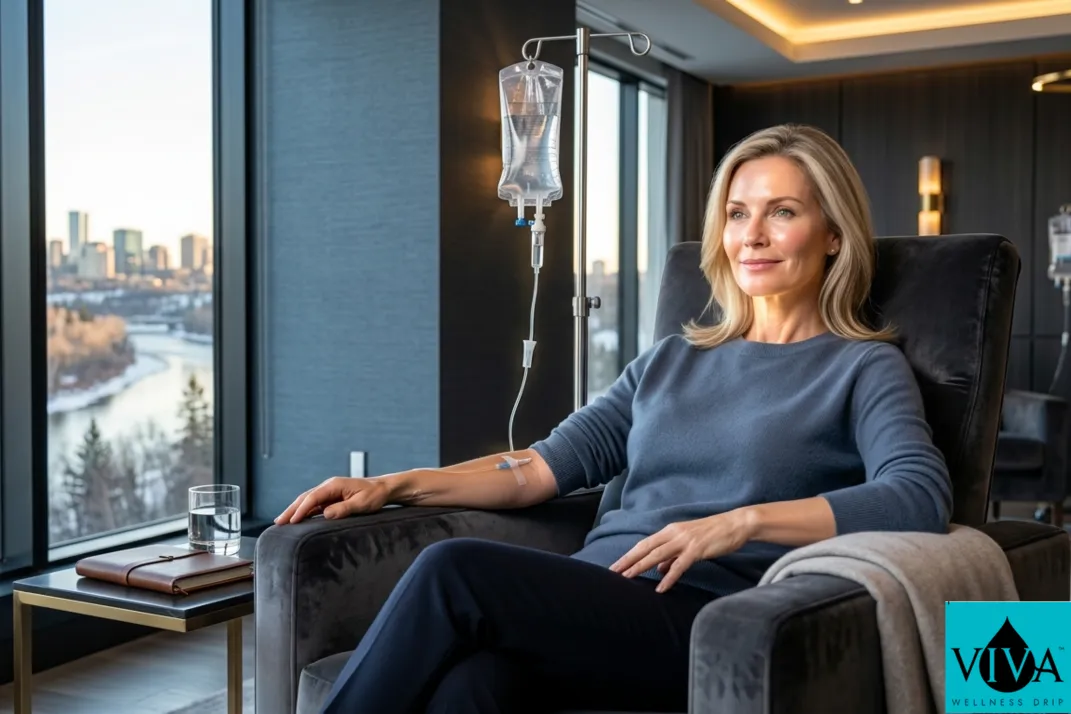 VIVA™
WELLNESS DRIP